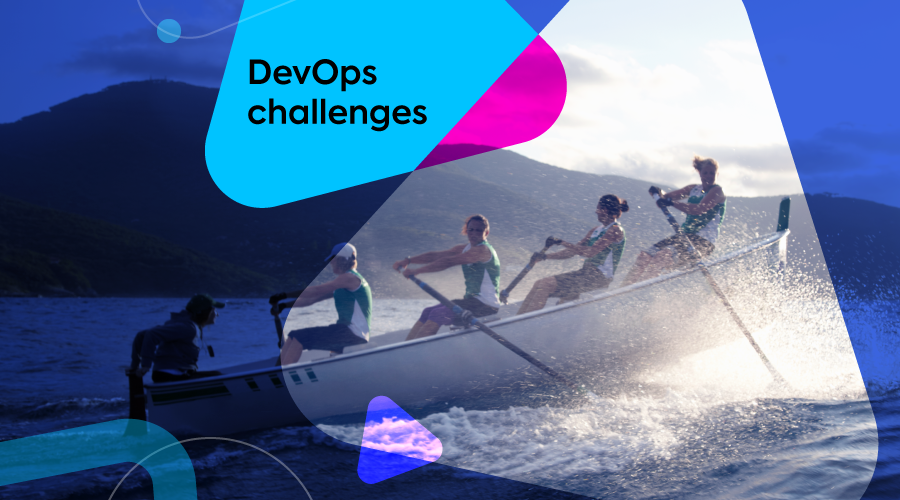 DevOps challenges